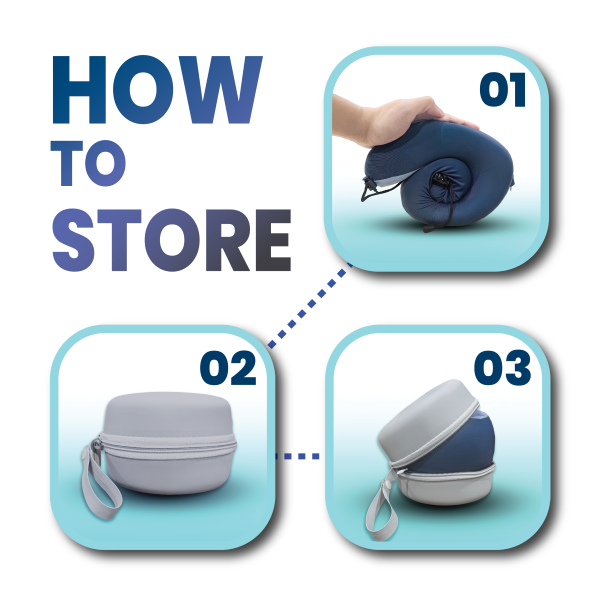 HOW
TO
STORE

01

02

03